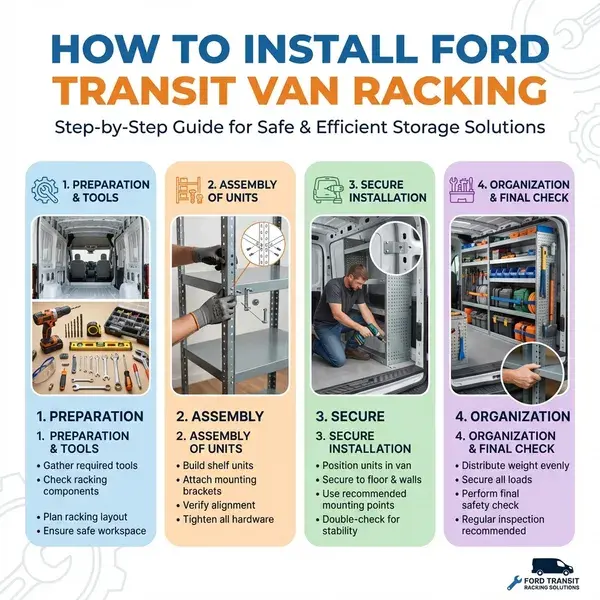 HOW TO INSTALL FORD TRANSIT VAN RACKING

Step-by-Step Guide for Safe & Efficient Storage Solutions

1. PREPARATION & TOOLS

1. PREPARATION

1. PREPARATION & TOOLS

• Gather required tools
• Check racking components
• Plan racking layout
• Ensure safe workspace

2. ASSEMBLY OF UNITS

2. ASSEMBLY

2. ASSEMBLY OF UNITS

• Build shelf units
• Attach mounting brackets
• Verify alignment
• Tighten all hardware

3. SECURE INSTALLATION

3. SECURE

3. SECURE INSTALLATION

• Position units in van
• Secure to floor & walls
• Use recommended mounting points
• Double-check for stability

4. ORGANIZATION & FINAL CHECK

4. ORGANIZATION

4. ORGANIZATION & FINAL CHECK

• Distribute weight evenly
• Secure all loads
• Perform final safety check
• Regular inspection recommended

FORD TRANSIT RACKING SOLUTIONS